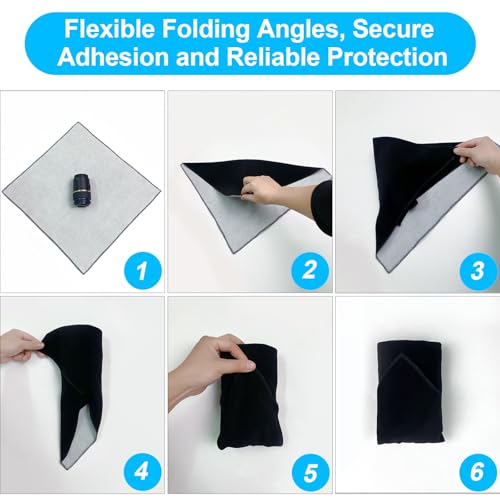 Flexible Folding Angles, Secure Adhesion and Reliable Protection

1

2

3

4

5

6