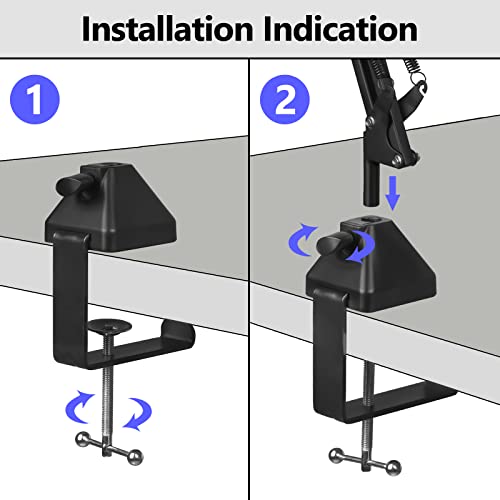 Installation Indication

1

2