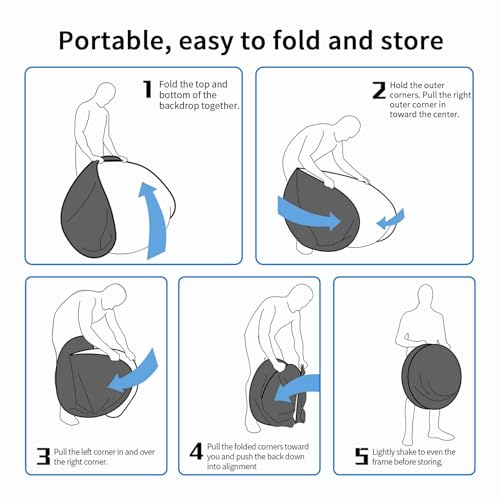 Portable, easy to fold and store

1 Fold the top and bottom of the backdrop together.

2 Hold the outer corners. Pull the right outer corner in toward the center.

3 Pull the left corner in and over the right corner.

4 Pull the folded corners toward you and push the back down into alignment

5 Lightly shake to even the frame before storing.