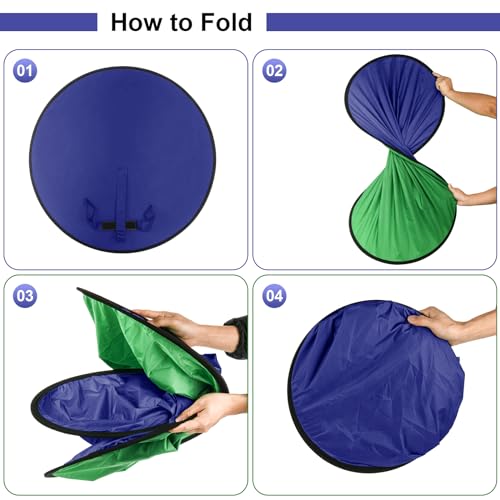 How to Fold

01

02

03

04