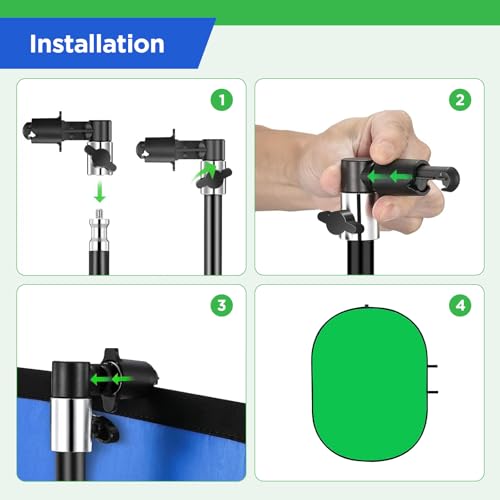 Installation

1

2

3

4