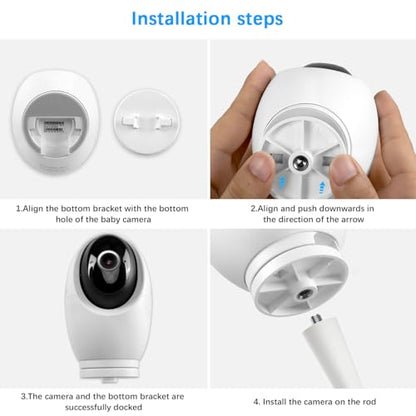 Installation steps

1.Align the bottom bracket with the bottom hole of the baby camera

2.Align and push downwards in the direction of the arrow

3.The camera and the bottom bracket are successfully docked

4. Install the camera on the rod