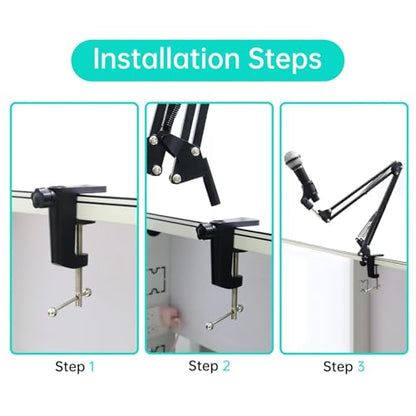 Installation Steps

Step 1

Step 2

Step 3