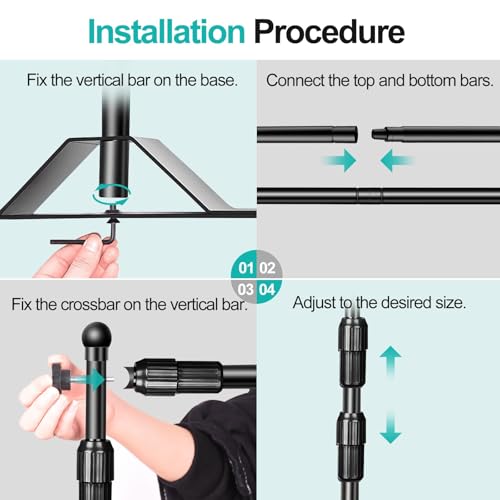 Installation Procedure

Fix the vertical bar on the base.

Connect the top and bottom bars.

01 02
03 04

Fix the crossbar on the vertical bar.

Adjust to the desired size.