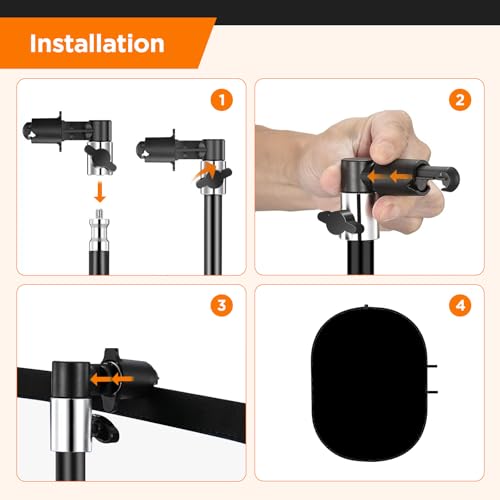 Installation

1

2

3

4