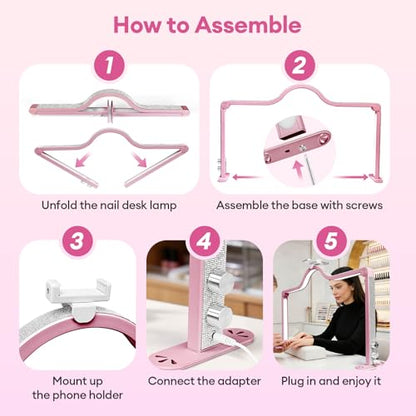 How to Assemble

1

Unfold the nail desk lamp

2

Assemble the base with screws

3

Mount up the phone holder

4

Connect the adapter

5

Plug in and enjoy it