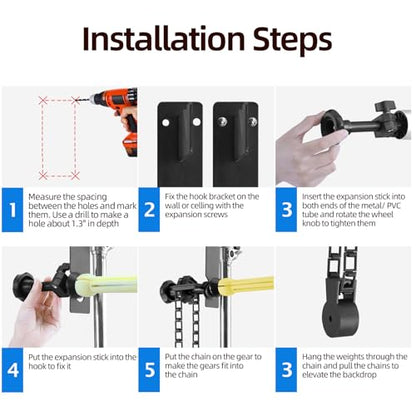 Installation Steps

1 Measure the spacing between the holes and mark them. Use a drill to make a hole about 1.3" in depth

2 Fix the hook bracket on the wall or ceiling with the expansion screws

3 Insert the expansion stick into both ends of the metal/ PVC tube and rotate the wheel knob to tighten them

4 Put the expansion stick into the hook to fix it

5 Put the chain on the gear to make the gears fit into the chain

3 Hang the weights through the chain and pull the chains to elevate the backdrop