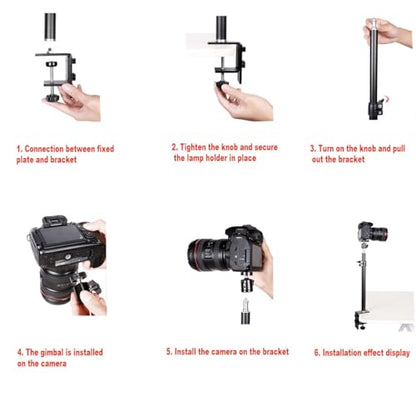 1. Connection between fixed plate and bracket

2. Tighten the knob and secure the lamp holder in place

3. Turn on the knob and pull out the bracket

4. The gimbal is installed on the camera

5. Install the camera on the bracket

6. Installation effect display