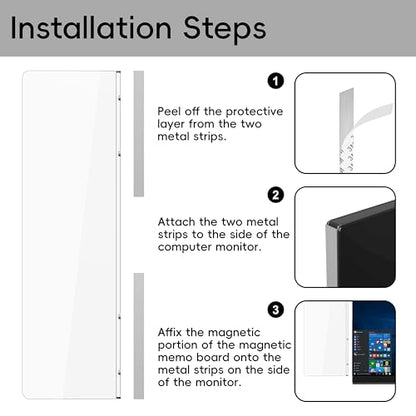 Installation Steps

1

Peel off the protective layer from the two metal strips.

2

Attach the two metal strips to the side of the computer monitor.

3

Affix the magnetic portion of the magnetic memo board onto the metal strips on the side of the monitor.