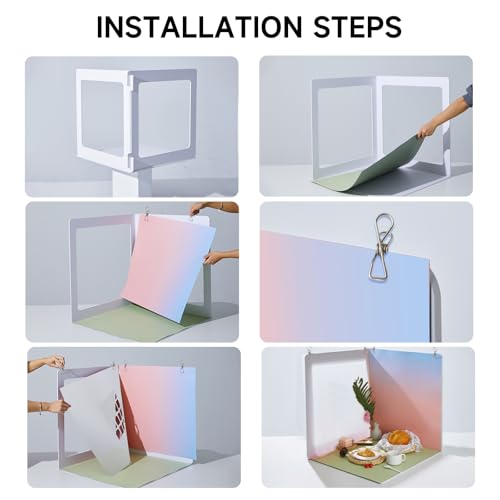 INSTALLATION STEPS