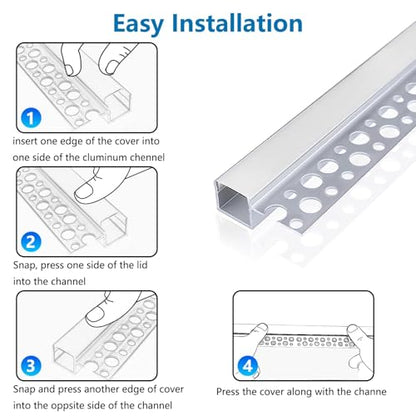 Easy Installation

1

insert one edge of the cover into one side of the cluminum chennel

2

Snap, press one side of the lid into the channel

3

Snap and press another edge of cover into the oppsite side of the channel

4

Press the cover along with the channe