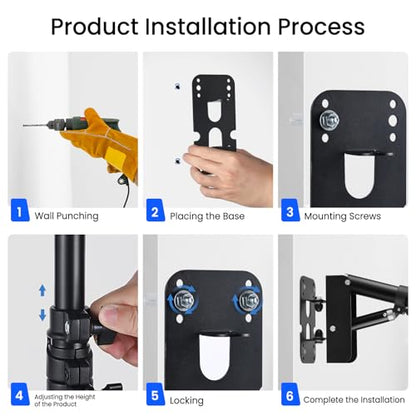 Product Installation Process

1 Wall Punching

2 Placing the Base

3 Mounting Screws

4 Adjusting the Height of the Product

5 Locking

6 Complete the Installation