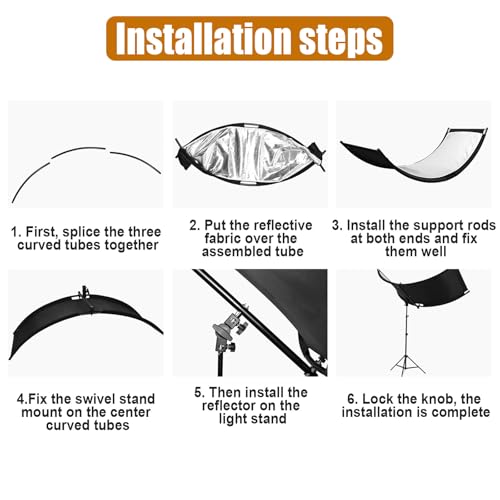 Installation steps

1. First, splice the three curved tubes together

2. Put the reflective fabric over the assembled tube

3. Install the support rods at both ends and fix them well

4.Fix the swivel stand mount on the center curved tubes

5. Then install the reflector on the light stand

6. Lock the knob, the installation is complete