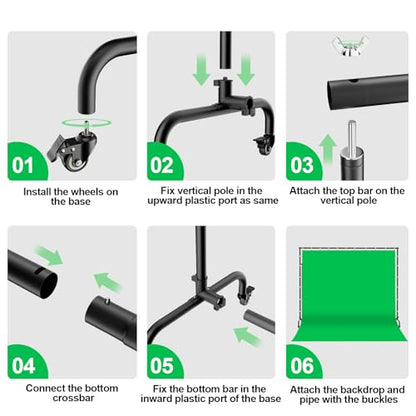 01
Install the wheels on the base

02
Fix vertical pole in the upward plastic port as same

03
Attach the top bar on the vertical pole

04
Connect the bottom crossbar

05
Fix the bottom bar in the inward plastic port of the base

06
Attach the backdrop and pipe with the buckles