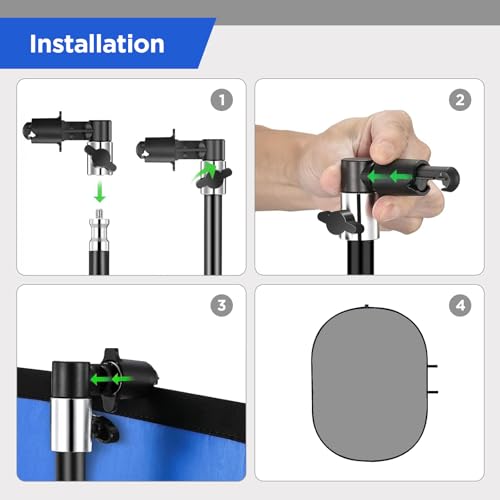 Installation

1

2

3

4