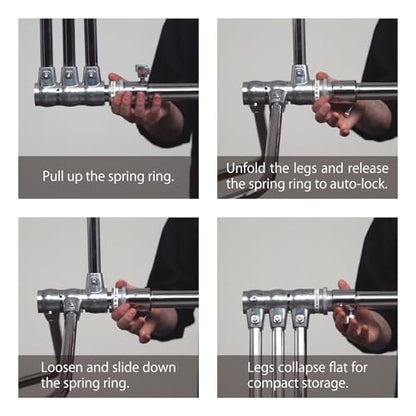 Pull up the spring ring.

Unfold the legs and release the spring ring to auto-lock.

Loosen and slide down the spring ring.

Legs collapse flat for compact storage.