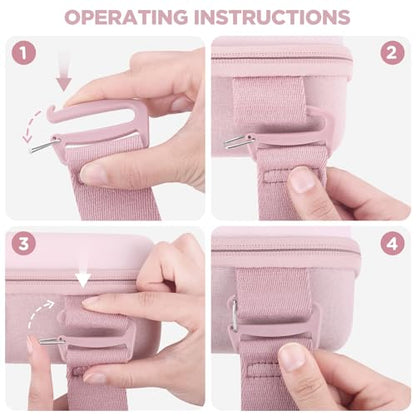 OPERATING INSTRUCTIONS

1

2

3

4