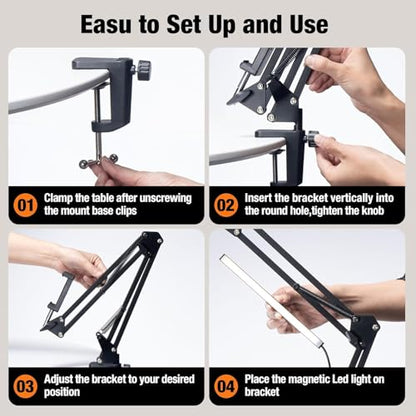 Easu to Set Up and Use

01 Clamp the table after unscrewing the mount base clips

02 Insert the bracket vertically into the round hole,tighten the knob

03 Adjust the bracket to your desired position

04 Place the magnetic Led light on bracket