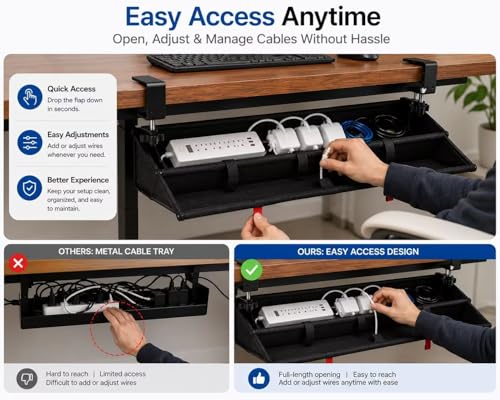 Easy Access Anytime
Open, Adjust & Manage Cables Without Hassle

Quick Access
Drop the flap down in seconds.

Easy Adjustments
Add or adjust wires whenever you need.

Better Experience
Keep your setup clean, organized, and easy to maintain.

OTHERS: METAL CABLE TRAY

Hard to reach | Limited access
Difficult to add or adjust wires

OURS: EASY ACCESS DESIGN

Full-length opening | Easy to reach
Add or adjust wires anytime with ease