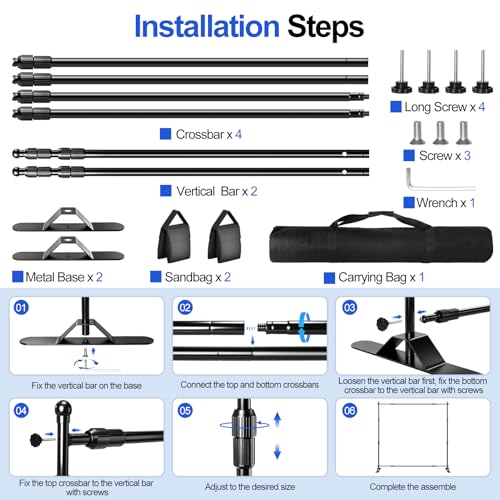 Installation Steps

Crossbar x 4

Long Screw x 4

Screw x 3

Vertical Bar x 2

Wrench x 1

Metal Base x 2

Sandbag x 2

Carrying Bag x 1

01
Fix the vertical bar on the base

02
Connect the top and bottom crossbars

03
Loosen the vertical bar first, fix the bottom crossbar to the vertical bar with screws

04
Fix the top crossbar to the vertical bar with screws

05
Adjust to the desired size

06
Complete the assemble