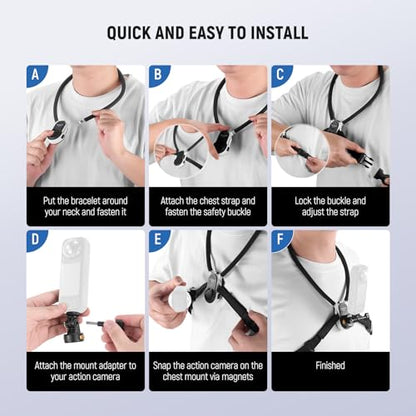 QUICK AND EASY TO INSTALL

A
Put the bracelet around your neck and fasten it

B
Attach the chest strap and fasten the safety buckle

C
Lock the buckle and adjust the strap

D
Attach the mount adapter to your action camera

E
Snap the action camera on the chest mount via magnets

F
Finished