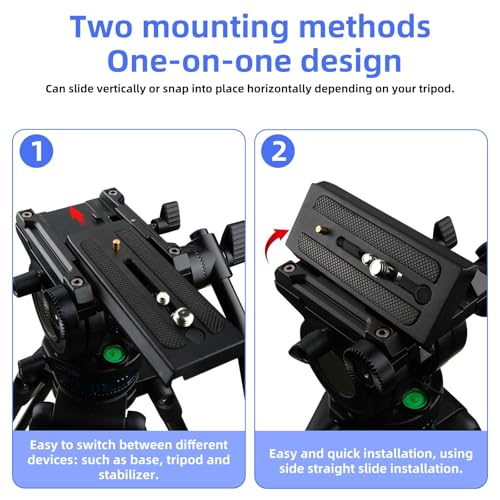 Two mounting methods
One-on-one design

Can slide vertically or snap into place horizontally depending on your tripod.

1

Easy to switch between different devices: such as base, tripod and stabilizer.

2

Easy and quick installation, using side straight slide installation.