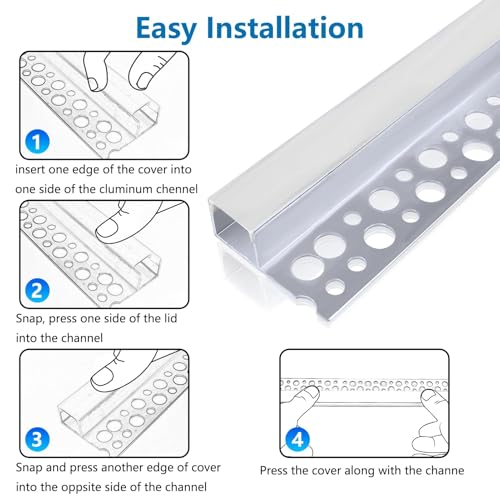 Easy Installation

1

insert one edge of the cover into one side of the cluminum chennel

2

Snap, press one side of the lid into the channel

3

Snap and press another edge of cover into the oppsite side of the channel

4

Press the cover along with the channe