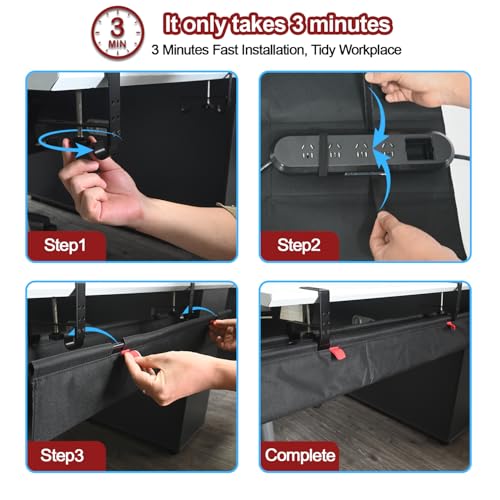 3 MIN

It only takes 3 minutes

3 Minutes Fast Installation, Tidy Workplace

Step1

Step2

Step3

Complete