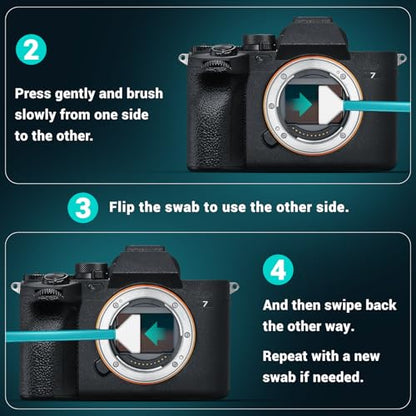 2

Press gently and brush slowly from one side to the other.

7

3 Flip the swab to use the other side.

7

4

And then swipe back the other way.

Repeat with a new swab if needed.