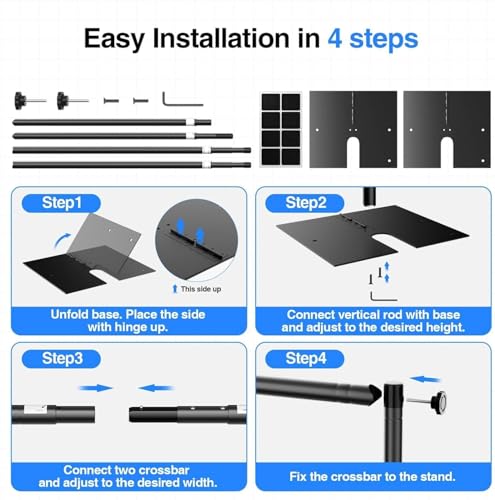 Easy Installation in 4 steps

Step1

This side up

Unfold base. Place the side with hinge up.

Step2

Connect vertical rod with base and adjust to the desired height.

Step3

Connect two crossbar and adjust to the desired width.

Step4

Fix the crossbar to the stand.