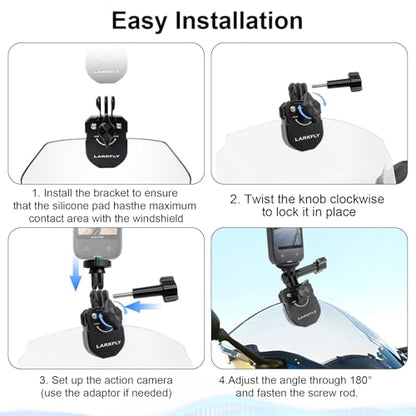 Easy Installation

LARKFLY

LARKFLY

1. Install the bracket to ensure that the silicone pad hasthe maximum contact area with the windshield

LARKFLY

2. Twist the knob clockwise to lock it in place

LARKFLY

3. Set up the action camera (use the adaptor if needed)

LARKFLY

4.Adjust the angle through 180° and fasten the screw rod.