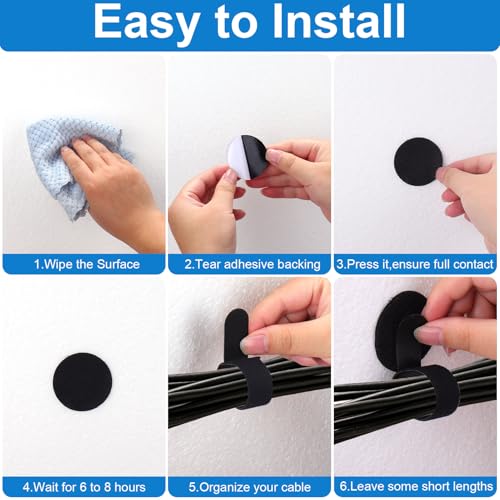 Easy to Install

1.Wipe the Surface

2.Tear adhesive backing

3.Press it,ensure full contact

4.Wait for 6 to 8 hours

5.Organize your cable

6.Leave some short lengths