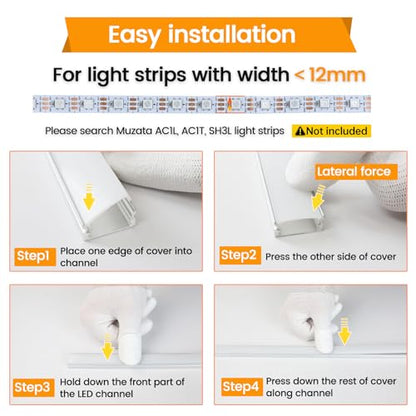 Easy installation

For light strips with width < 12mm

Please search Muzata AC1L, AC1T, SH3L light strips ⚠Not included

Step1 Place one edge of cover into channel

Lateral force

Step2 Press the other side of cover

Step3 Hold down the front part of the LED channel

Step4 Press down the rest of cover along channel