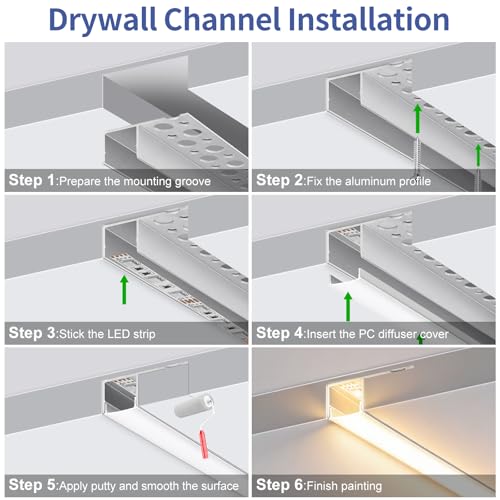 Drywall Channel Installation

Step 1:Prepare the mounting groove

Step 2:Fix the aluminum profile

Step 3:Stick the LED strip

Step 4:Insert the PC diffuser cover

Step 5:Apply putty and smooth the surface

Step 6:Finish painting