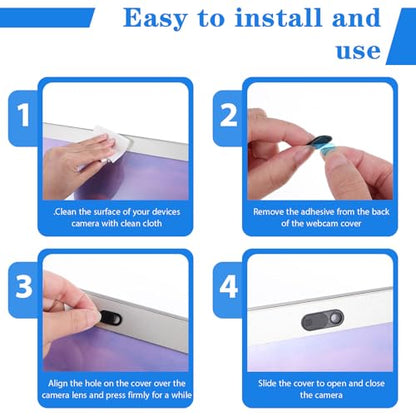 Easy to install and use

1

.Clean the surface of your devices camera with clean cloth

2

Remove the adhesive from the back of the webcam cover

3

Align the hole on the cover over the camera lens and press firmly for a while

4

Slide the cover to open and close the camera