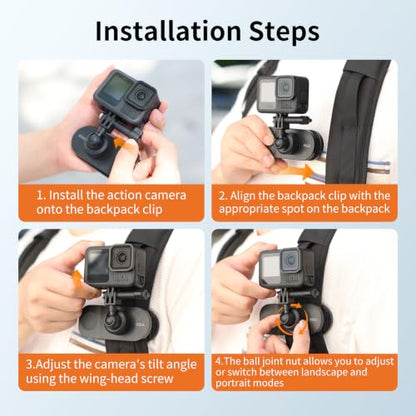 Installation Steps

1. Install the action camera onto the backpack clip

2. Align the backpack clip with the appropriate spot on the backpack

3.Adjust the camera's tilt angle using the wing-head screw

4.The ball joint nut allows you to adjust or switch between landscape and portrait modes