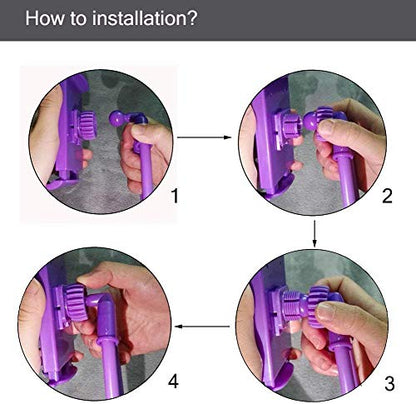 How to installation?

1

2

3

4