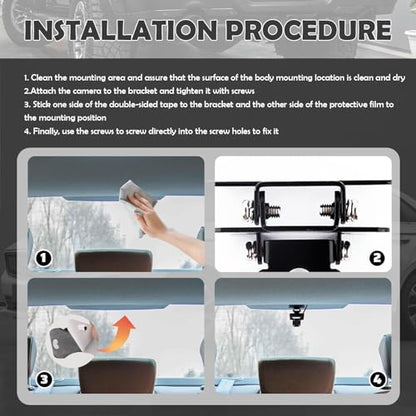 INSTALLATION PROCEDURE

1. Clean the mounting area and assure that the surface of the body mounting location is clean and dry
2.Attach the camera to the bracket and tighten it with screws
3. Stick one side of the double-sided tape to the bracket and the other side of the protective film to the mounting position
4. Finally, use the screws to screw directly into the screw holes to fix it

1

2

3

4